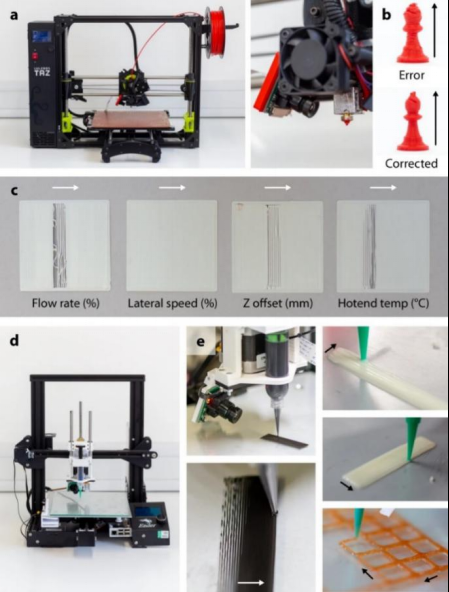 a

TAZ

b

Error

Corrected

c

Flow rate (%)

Lateral speed (%)

Z offset (mm)

Hotend temp (°C)

d

Ender

e